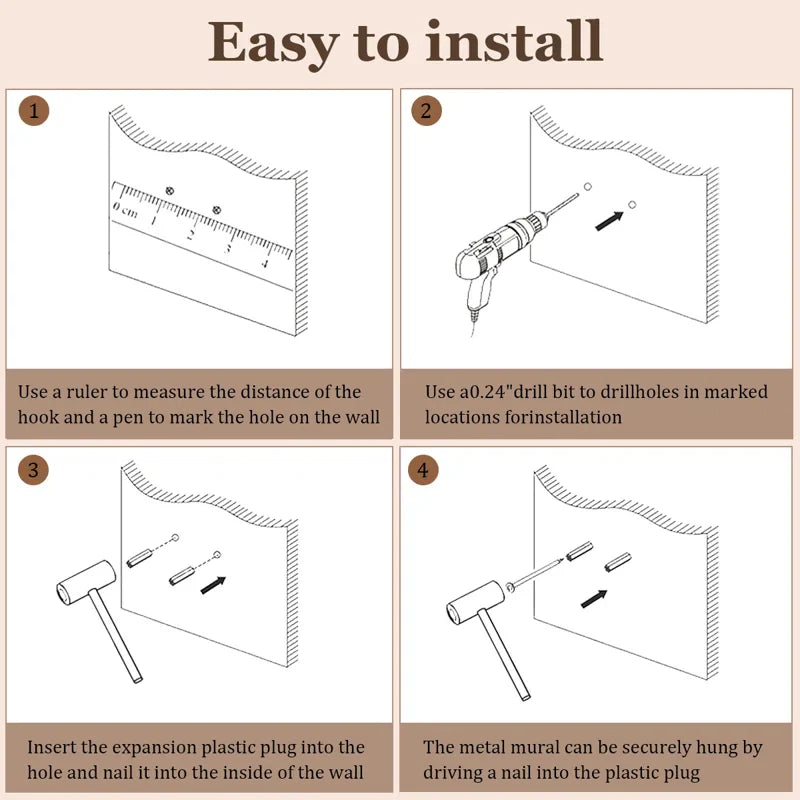 Easy to install

1

0 cm 1 2 3 4

Use a ruler to measure the distance of the hook and a pen to mark the hole on the wall

2

Use a0.24"drill bit to drillholes in marked locations forinstallation

3

Insert the expansion plastic plug into the hole and nail it into the inside of the wall

4

The metal mural can be securely hung by driving a nail into the plastic plug